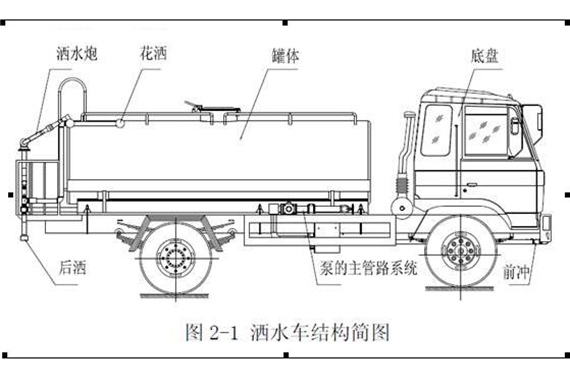 洒水炮
花洒
罐体
底盘
后洒
泵的主管路系统
前冲
图 2-1 洒水车结构简图